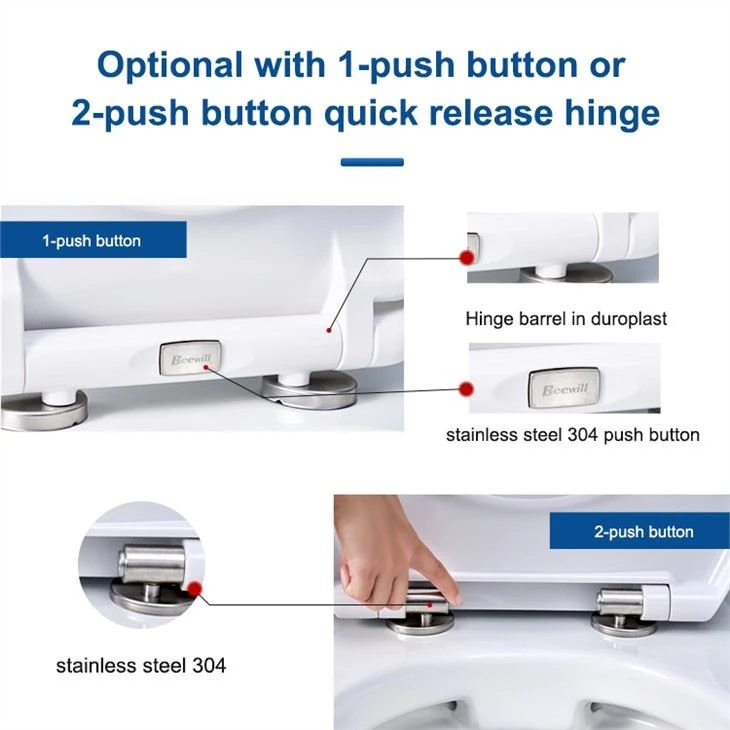 Optional with 1-push button or 2-push button quick release hinge

1-push button

Beewill

Hinge barrel in duroplast

Beewill

stainless steel 304 push button

2-push button

stainless steel 304